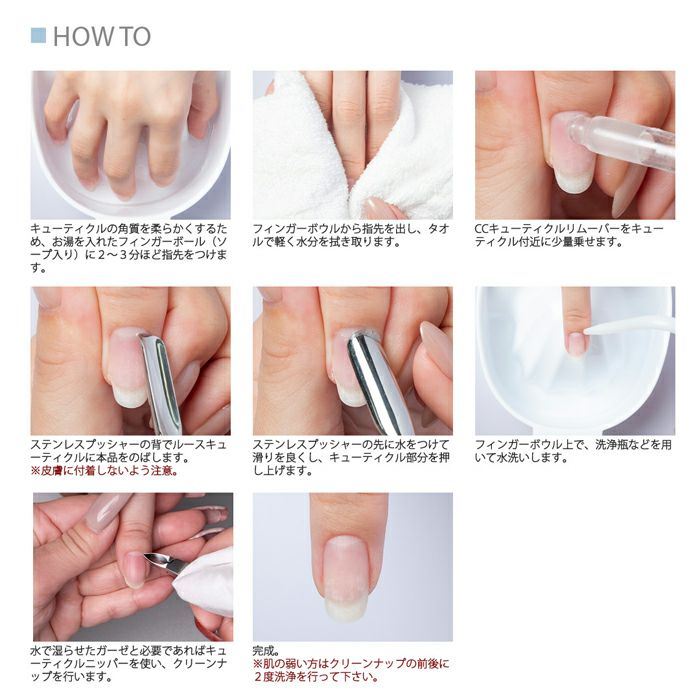 HOW TO

キューティクルの角質を柔らかくするため、お湯を入れたフィンガーボール（ソープ入り）に２〜３分ほど指先をつけます。

フィンガーボウルから指先を出し、タオルで軽く水分を拭き取ります。

CCキューティクルリムーバーをキューティクル付近に少量乗せます。

ステンレスプッシャーの背でルースキューティクルに本品をのばします。
※皮膚に付着しないよう注意。

ステンレスプッシャーの先に水をつけて滑りを良くし、キューティクル部分を押し上げます。

フィンガーボウル上で、洗浄瓶などを用いて水洗いします。

水で湿らせたガーゼと必要であればキューティクルニッパーを使い、クリーンナップを行います。

完成。
※肌の弱い方はクリーンナップの前後に２度洗浄を行って下さい。