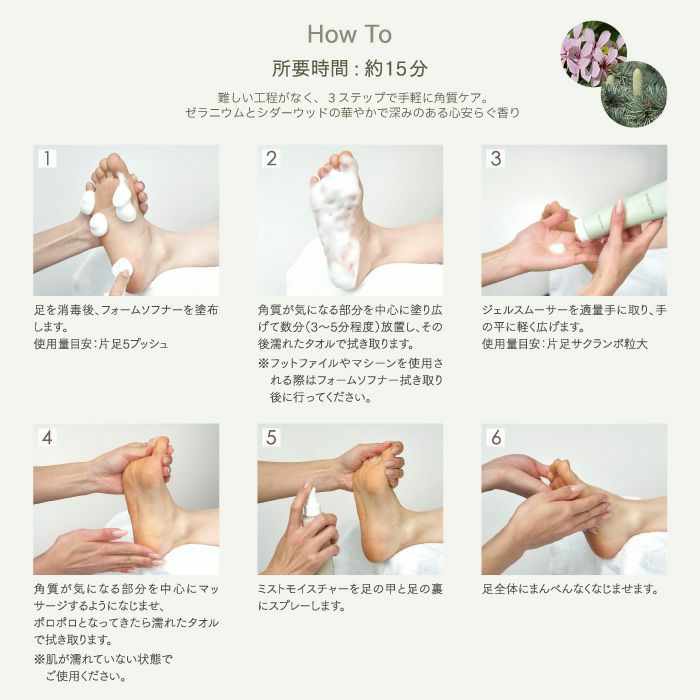 How To

所要時間：約15分

難しい工程がなく、３ステップで手軽に角質ケア。
ゼラニウムとシダーウッドの華やかで深みのある心安らぐ香り

1

足を消毒後、フォームソフナーを塗布します。
使用量目安：片足5プッシュ

2

角質が気になる部分を中心に塗り広げて数分（3〜5分程度）放置し、その後濡れたタオルで拭き取ります。
※フットファイルやマシーンを使用される際はフォームソフナー拭き取り後に行ってください。

3

ジェルスムーサーを適量手に取り、手の平に軽く広げます。
使用量目安：片足サクランボ粒大

4

角質が気になる部分を中心にマッサージするようになじませ、
ポロポロとなってきたら濡れたタオルで拭き取ります。
※肌が濡れていない状態でご使用ください。

5

ミストモイスチャーを足の甲と足の裏にスプレーします。

6

足全体にまんべんなくなじませます。