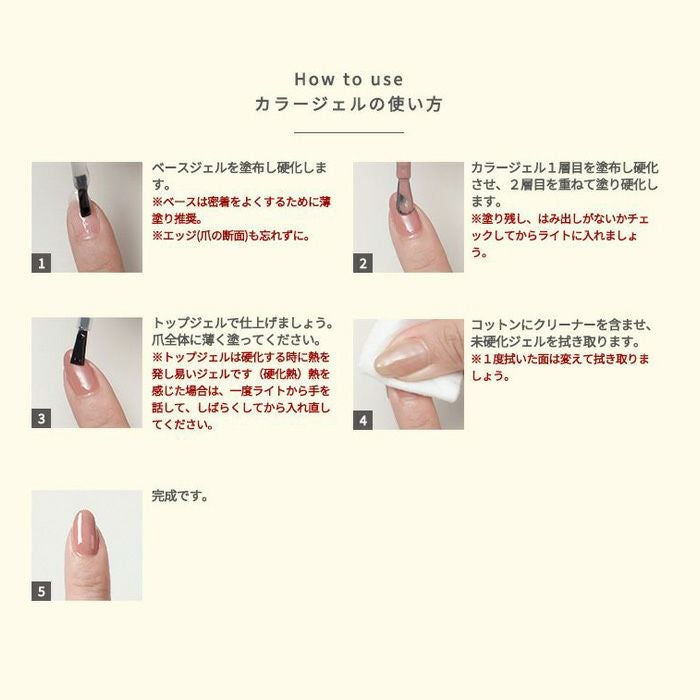 How to use
カラージェルの使い方

1

ベースジェルを塗布し硬化します。
※ベースは密着をよくするために薄塗り推奨。
※エッジ(爪の断面)も忘れずに。

2

カラージェル１層目を塗布し硬化させ、２層目を重ねて塗り硬化します。
※塗り残し、はみ出しがないかチェックしてからライトに入れましょう。

3

トップジェルで仕上げましょう。爪全体に薄く塗ってください。
※トップジェルは硬化する時に熱を発し易いジェルです（硬化熱）熱を感じた場合は、一度ライトから手を話して、しばらくしてから入れ直してください。

4

コットンにクリーナーを含ませ、未硬化ジェルを拭き取ります。
※１度拭いた面は変えて拭き取りましょう。

5

完成です。