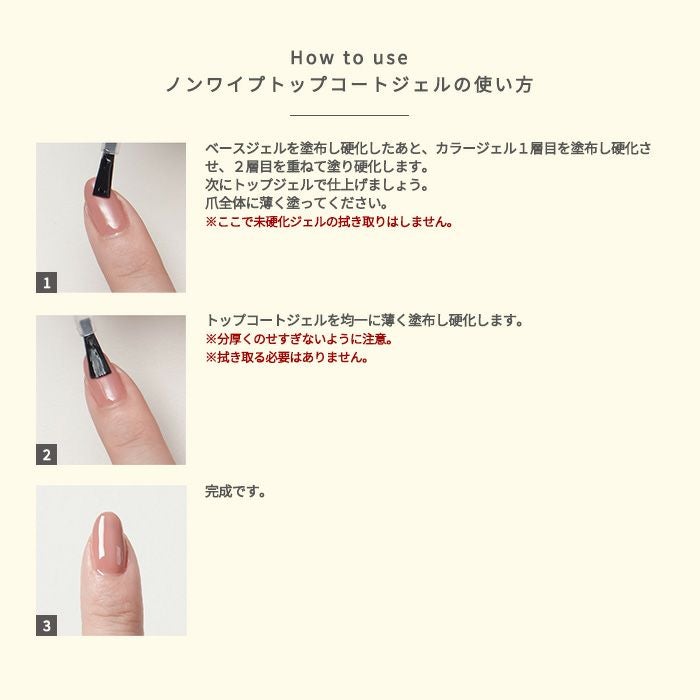 How to use
ノンワイプトップコートジェルの使い方

1

ベースジェルを塗布し硬化したあと、カラージェル１層目を塗布し硬化させ、２層目を重ねて塗り硬化します。
次にトップジェルで仕上げましょう。
爪全体に薄く塗ってください。
※ここで未硬化ジェルの拭き取りはしません。

2

トップコートジェルを均一に薄く塗布し硬化します。
※分厚くのせすぎないように注意。
※拭き取る必要はありません。

3

完成です。